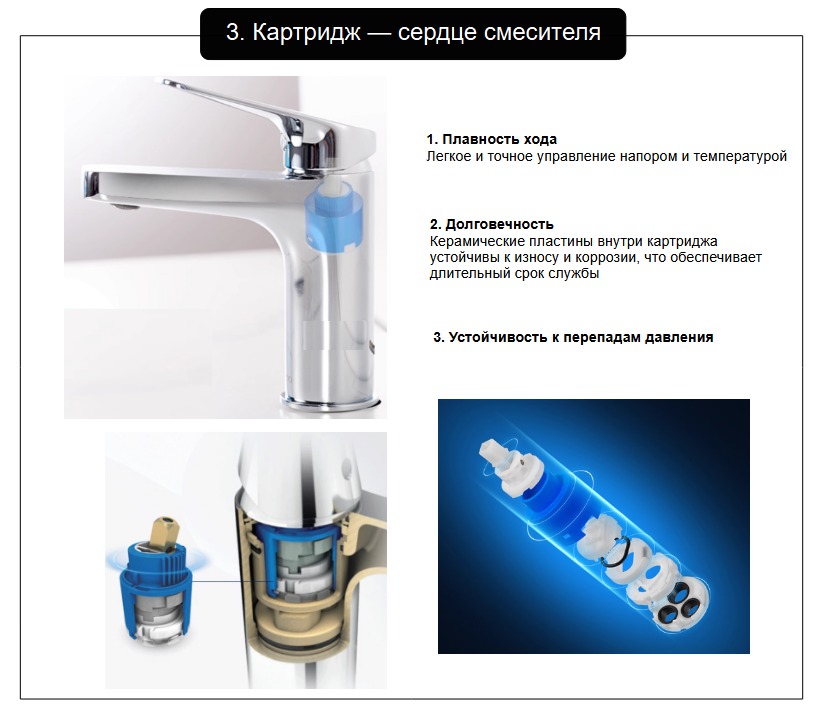 3. Картридж — сердце смесителя

1. Плавность хода
Легкое и точное управление напором и температурой

2. Долговечность
Керамические пластины внутри картриджа устойчивы к износу и коррозии, что обеспечивает длительный срок службы

3. Устойчивость к перепадам давления