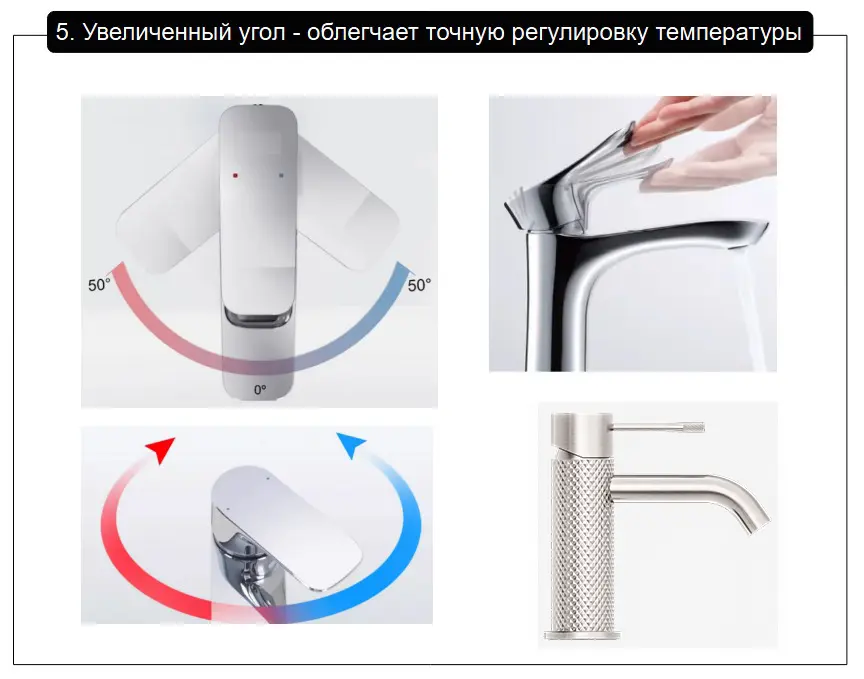 5. Увеличенный угол - облегчает точную регулировку температуры

50°

50°

0°